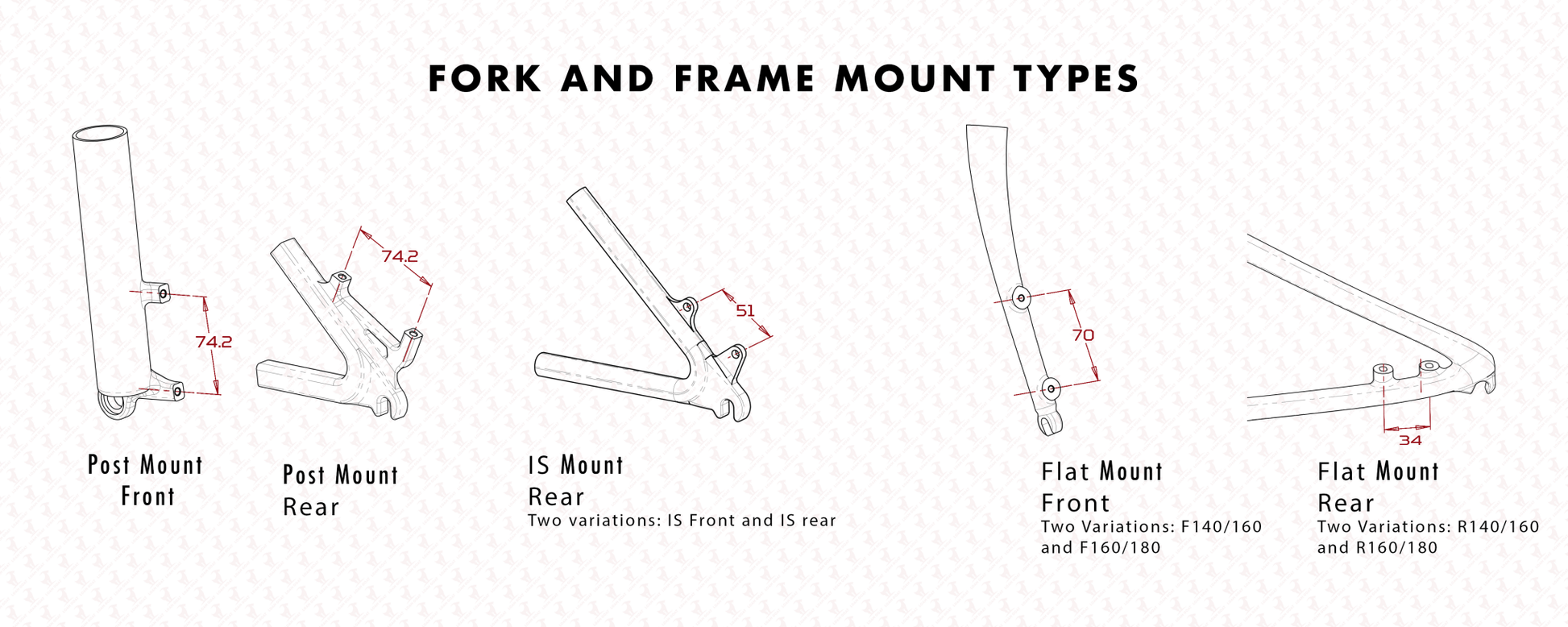 FORK AND FRAME MOUNT TYPES

74.2

74.2

51

70

34

Post Mount
Front

Post Mount
Rear

IS Mount
Rear
Two variations: IS Front and IS rear

Flat Mount
Front
Two Variations: F140/160 and F160/180

Flat Mount
Rear
Two Variations: R140/160 and R160/180